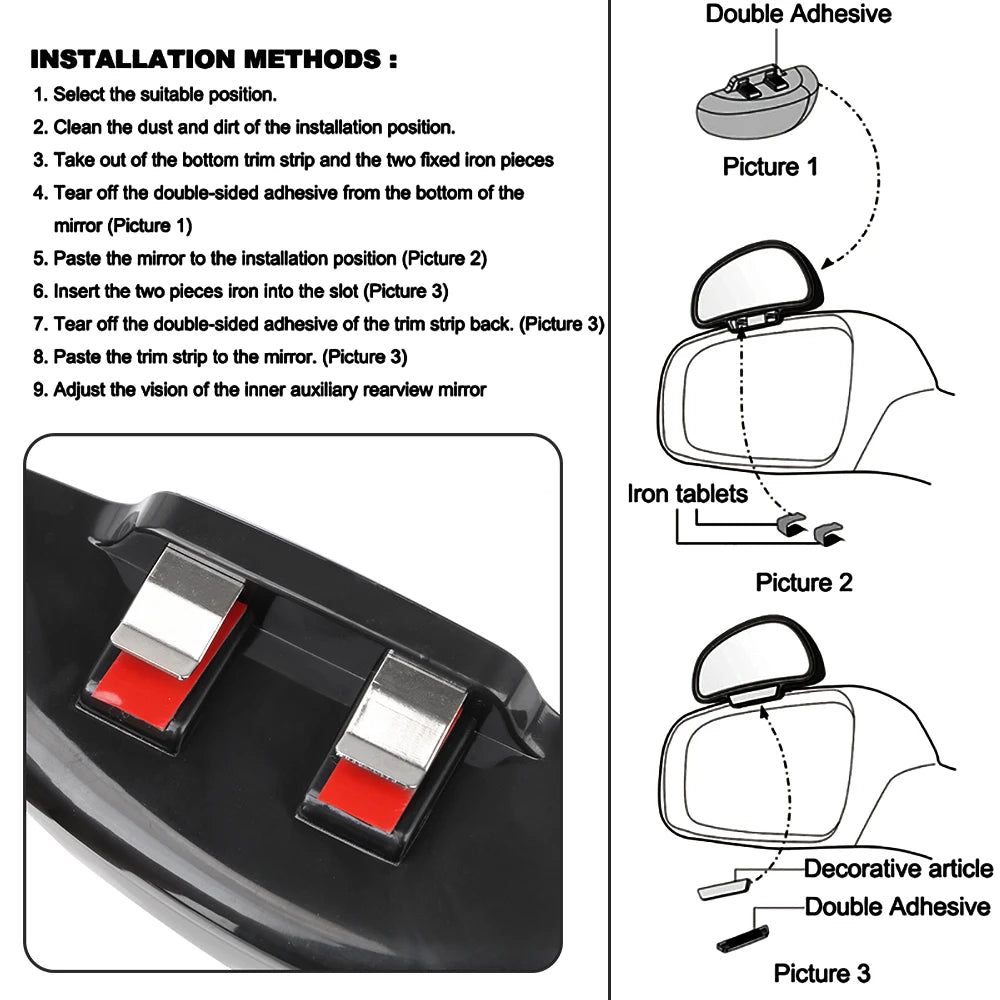 INSTALLATION METHODS :

1. Select the suitable position.
2. Clean the dust and dirt of the installation position.
3. Take out of the bottom trim strip and the two fixed iron pieces
4. Tear off the double-sided adhesive from the bottom of the mirror (Picture 1)
5. Paste the mirror to the installation position (Picture 2)
6. Insert the two pieces iron into the slot (Picture 3)
7. Tear off the double-sided adhesive of the trim strip back. (Picture 3)
8. Paste the trim strip to the mirror. (Picture 3)
9. Adjust the vision of the inner auxiliary rearview mirror

Double Adhesive

Picture 1

Iron tablets

Picture 2

Decorative article

Double Adhesive

Picture 3