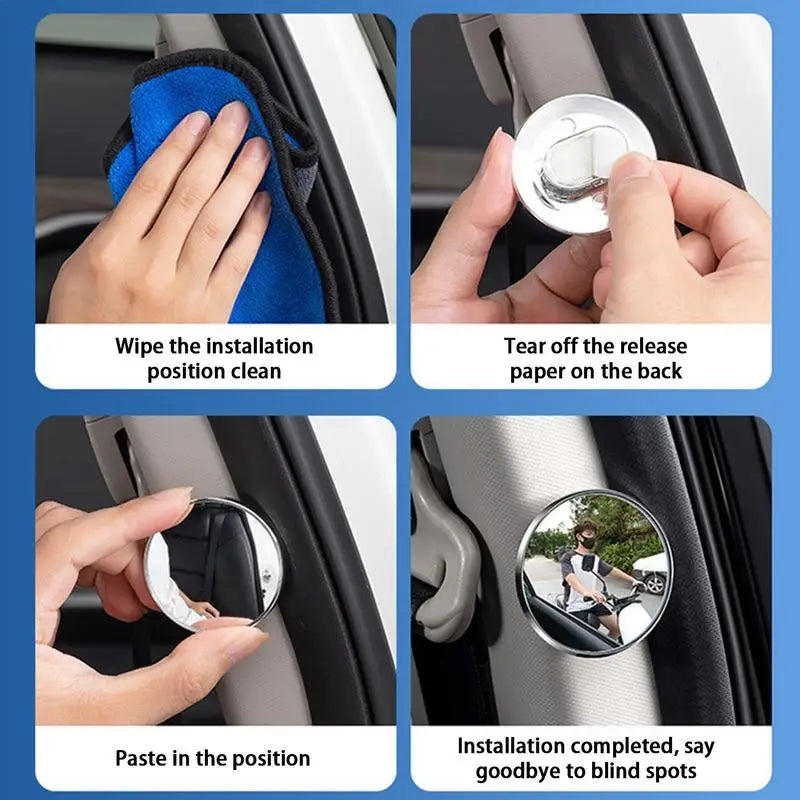 Wipe the installation position clean

Tear off the release paper on the back

Paste in the position

Installation completed, say goodbye to blind spots