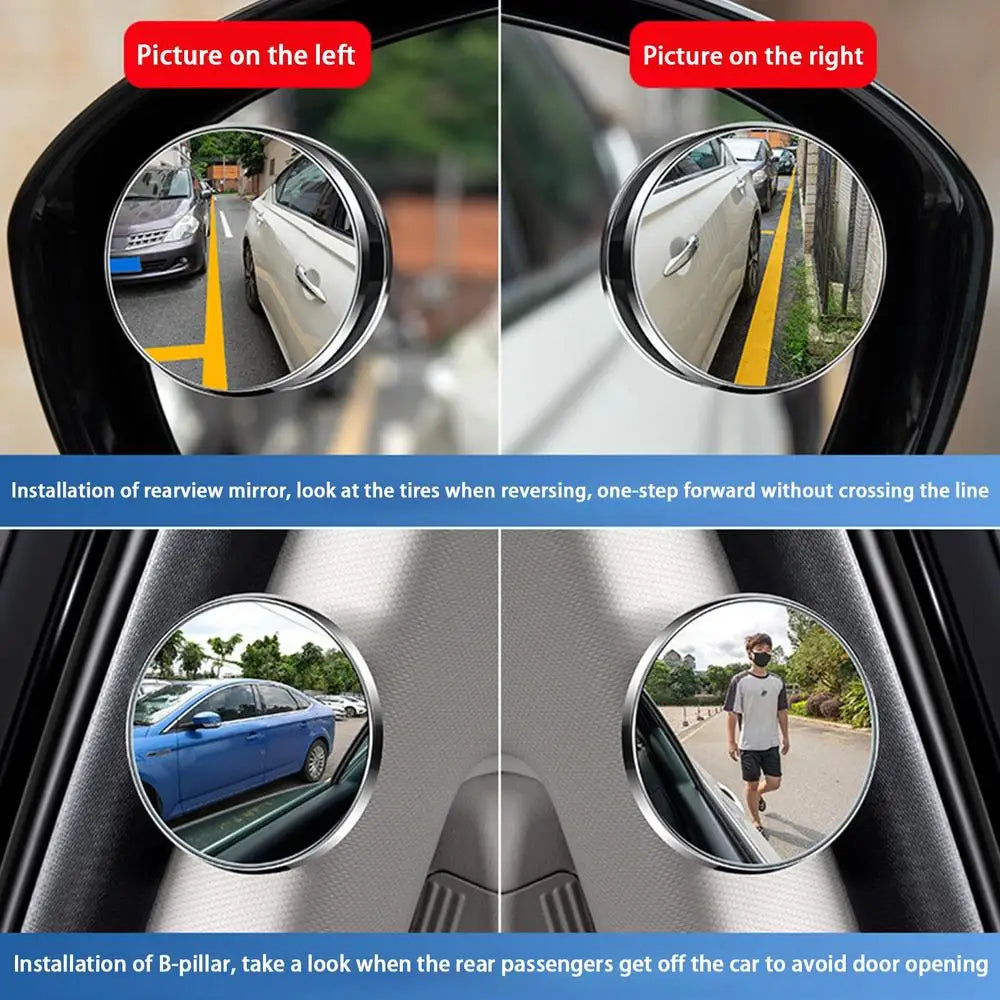 Picture on the left

Picture on the right

Installation of rearview mirror, look at the tires when reversing, one-step forward without crossing the line

Installation of B-pillar, take a look when the rear passengers get off the car to avoid door opening