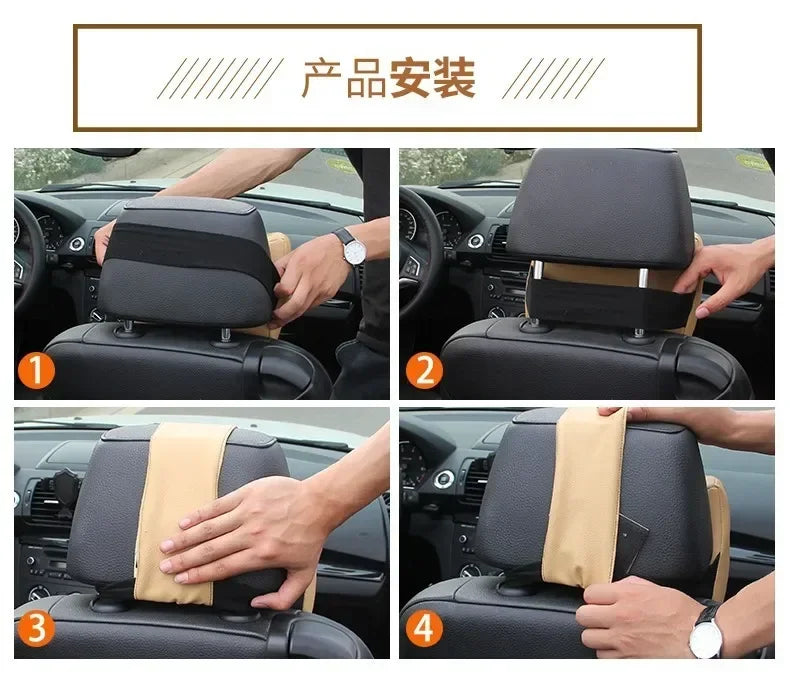 产品安装

1

2

3

4