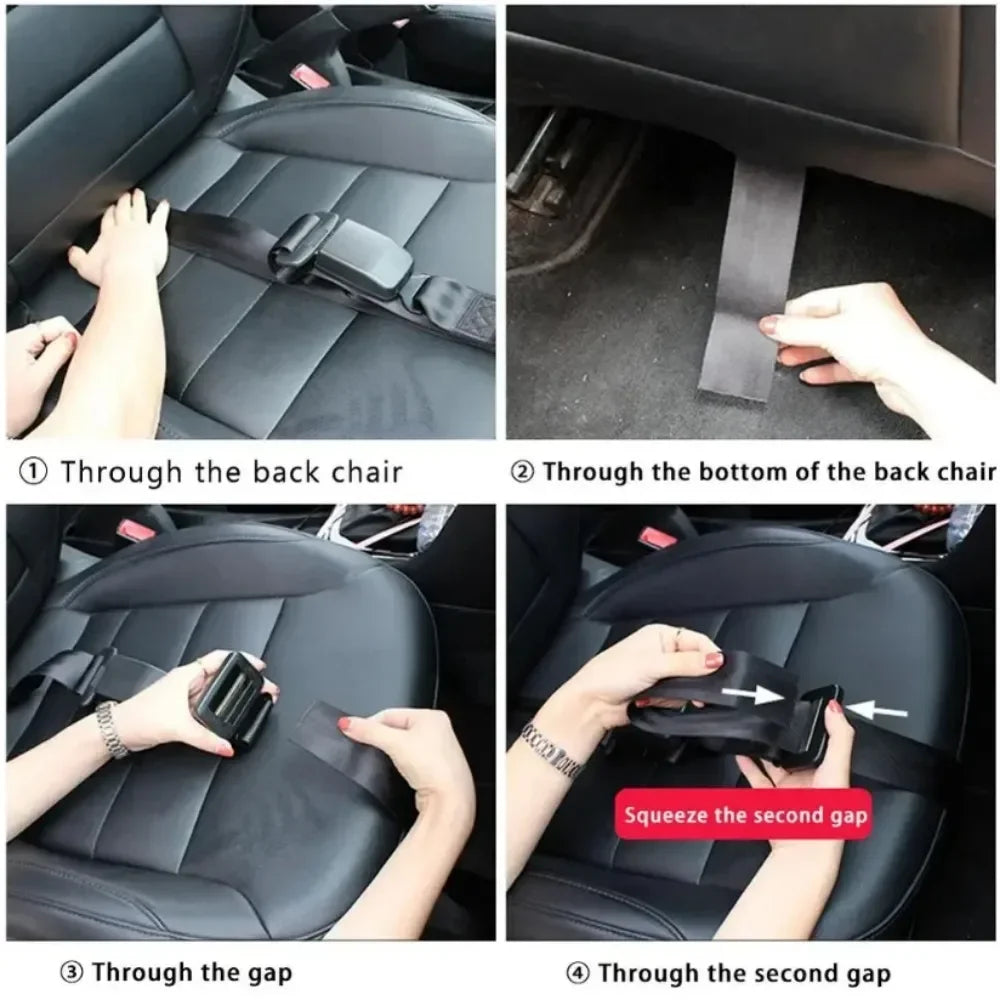 ① Through the back chair

② Through the bottom of the back chair

Squeeze the second gap

③ Through the gap

④ Through the second gap