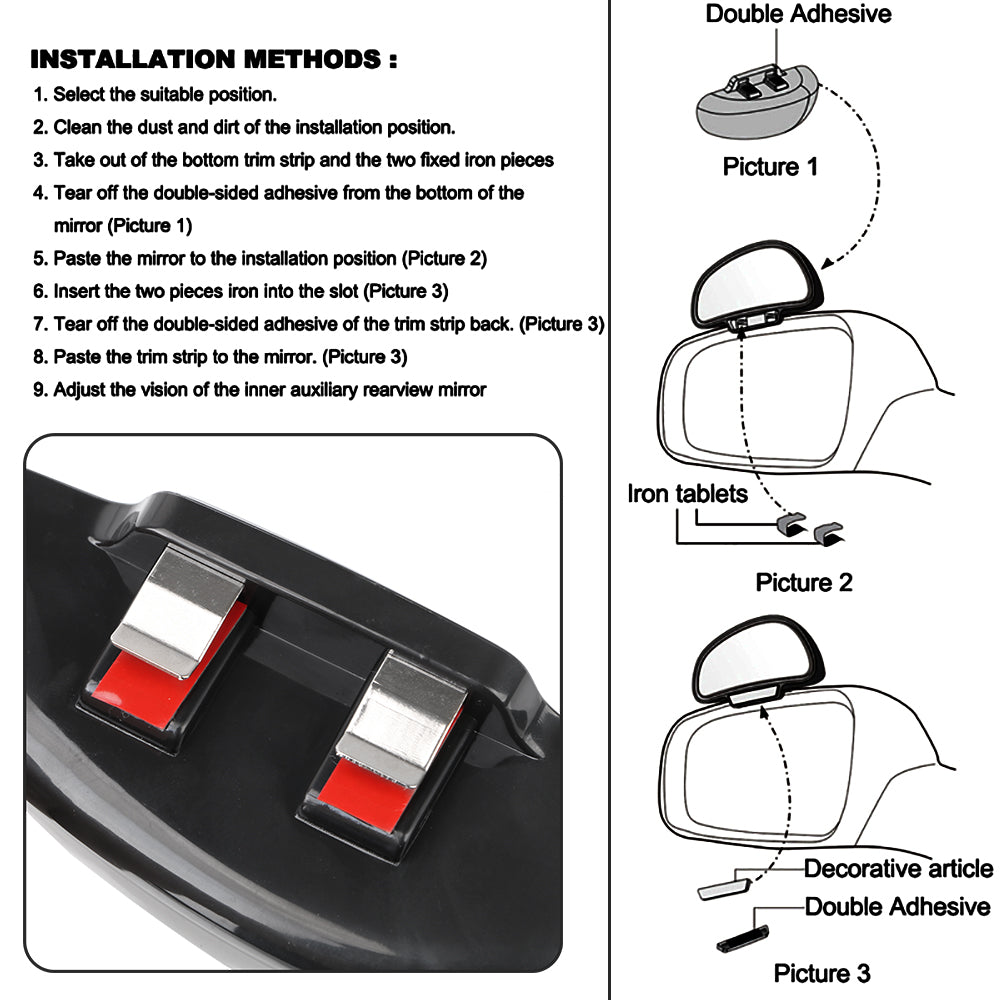 INSTALLATION METHODS :

1. Select the suitable position.
2. Clean the dust and dirt of the installation position.
3. Take out of the bottom trim strip and the two fixed iron pieces
4. Tear off the double-sided adhesive from the bottom of the mirror (Picture 1)
5. Paste the mirror to the installation position (Picture 2)
6. Insert the two pieces iron into the slot (Picture 3)
7. Tear off the double-sided adhesive of the trim strip back. (Picture 3)
8. Paste the trim strip to the mirror. (Picture 3)
9. Adjust the vision of the inner auxiliary rearview mirror

Double Adhesive

Picture 1

Iron tablets

Picture 2

Decorative article

Double Adhesive

Picture 3